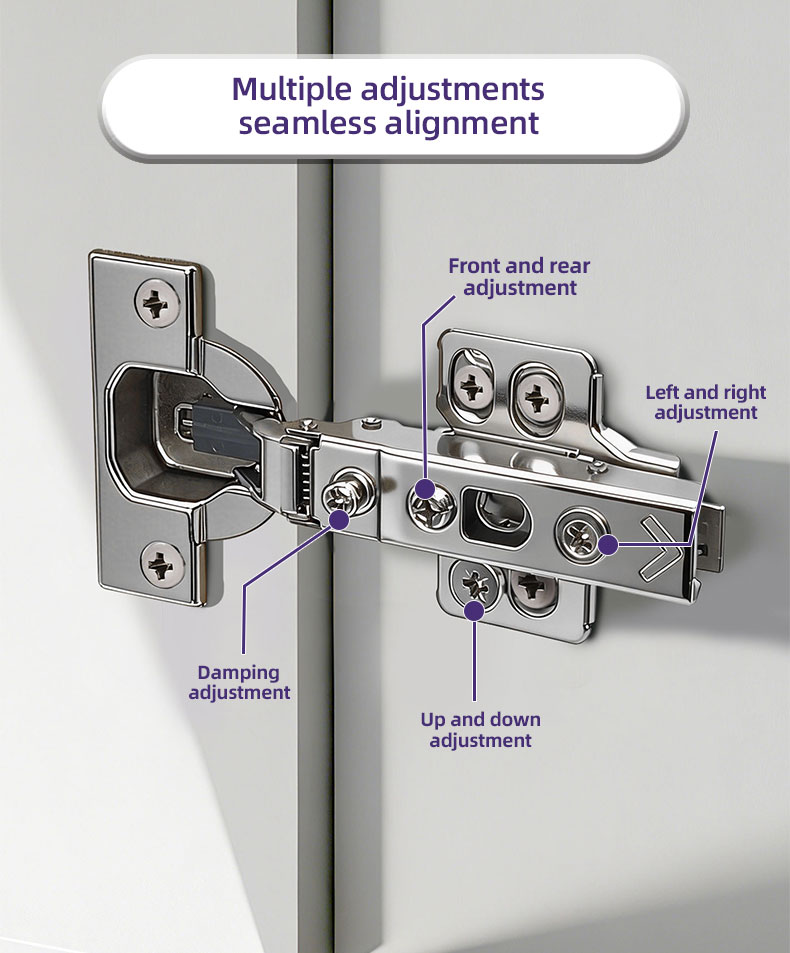 Multiple adjustments
seamless alignment

Front and rear
adjustment

Left and right
adjustment

Damping
adjustment

Up and down
adjustment