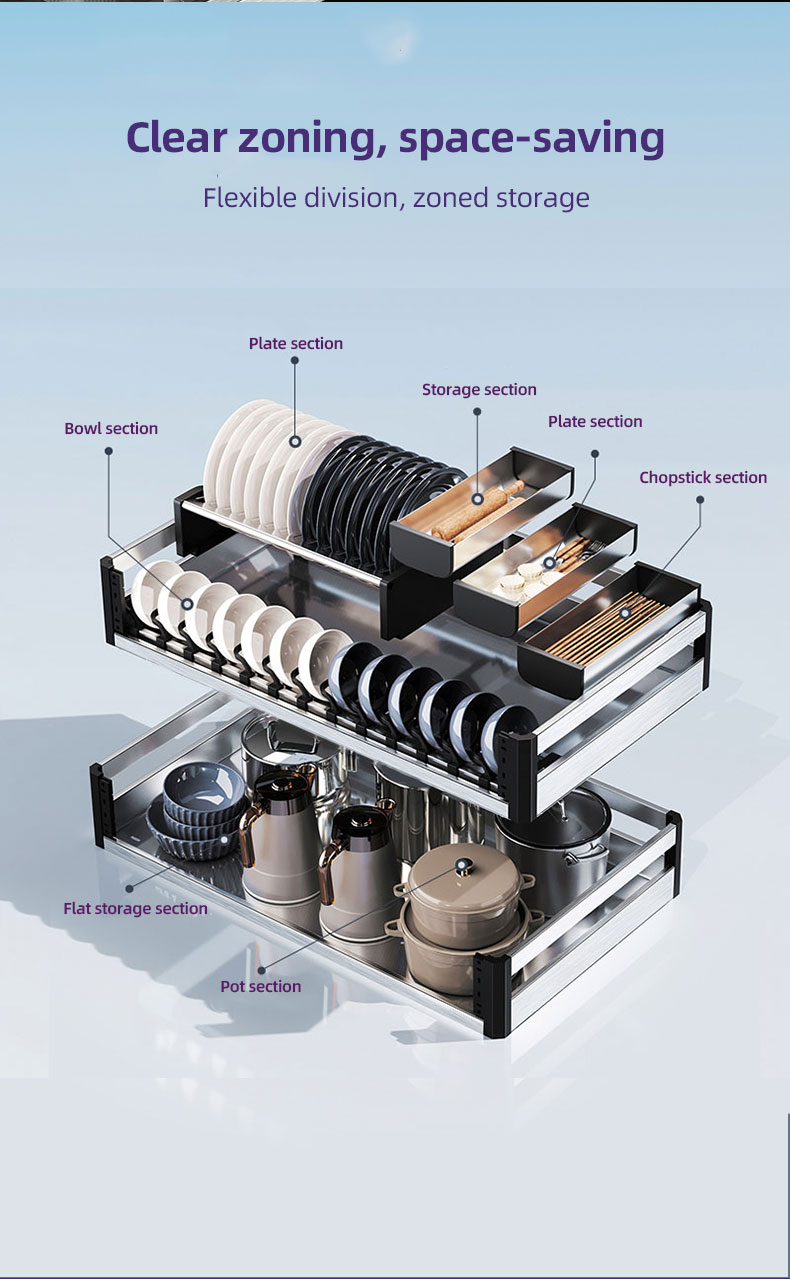 Clear zoning, space-saving

Flexible division, zoned storage

Plate section

Storage section

Bowl section

Plate section

Chopstick section

Flat storage section

Pot section