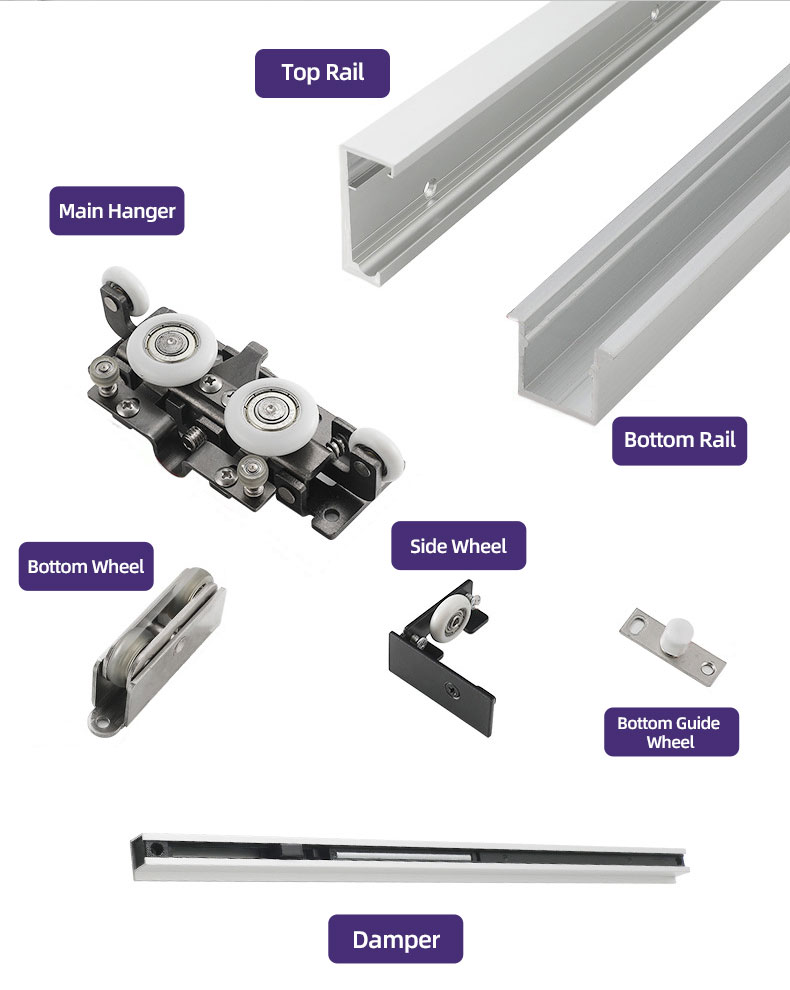 Top Rail

Main Hanger

Bottom Rail

Bottom Wheel

Side Wheel

Bottom Guide Wheel

Damper