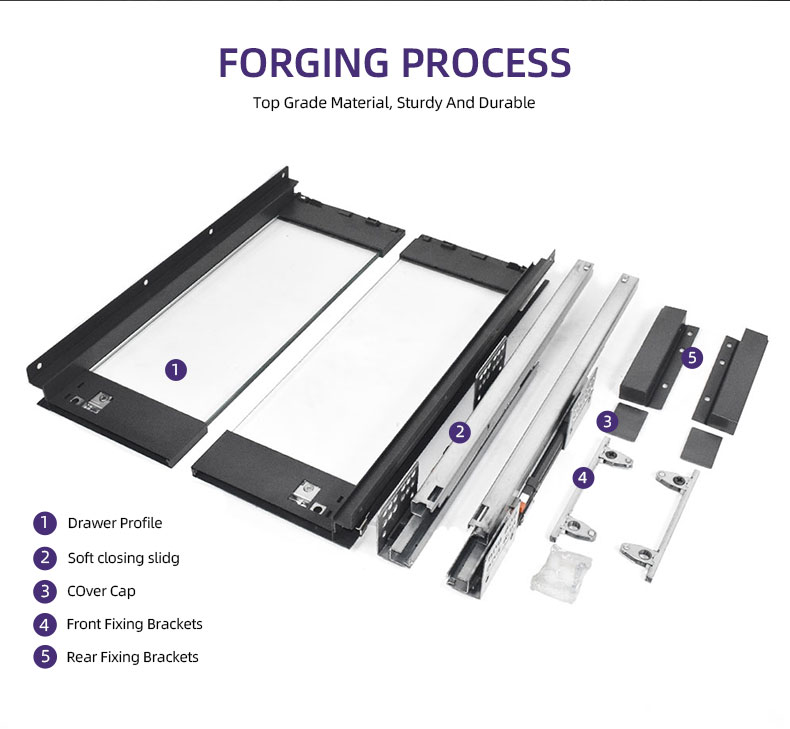 FORGING PROCESS

Top Grade Material, Sturdy And Durable

1

2

3

4

5

1 Drawer Profile

2 Soft closing slidg

3 COver Cap

4 Front Fixing Brackets

5 Rear Fixing Brackets