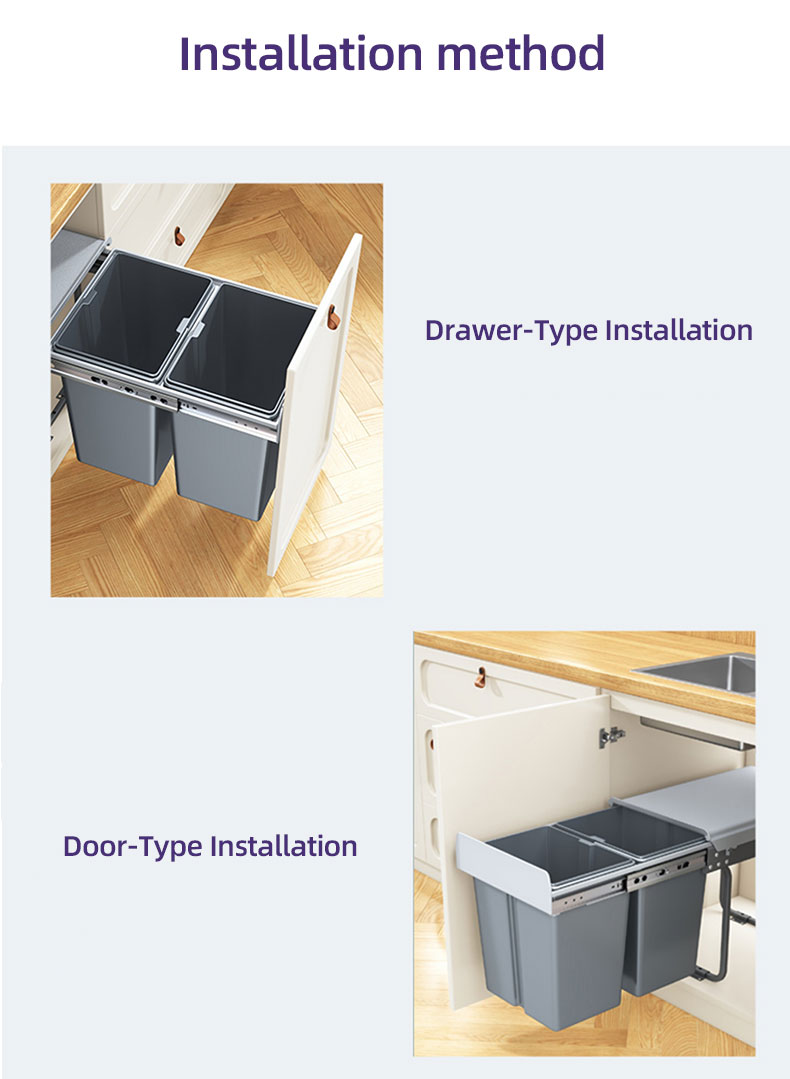 Installation method

Drawer-Type Installation

Door-Type Installation