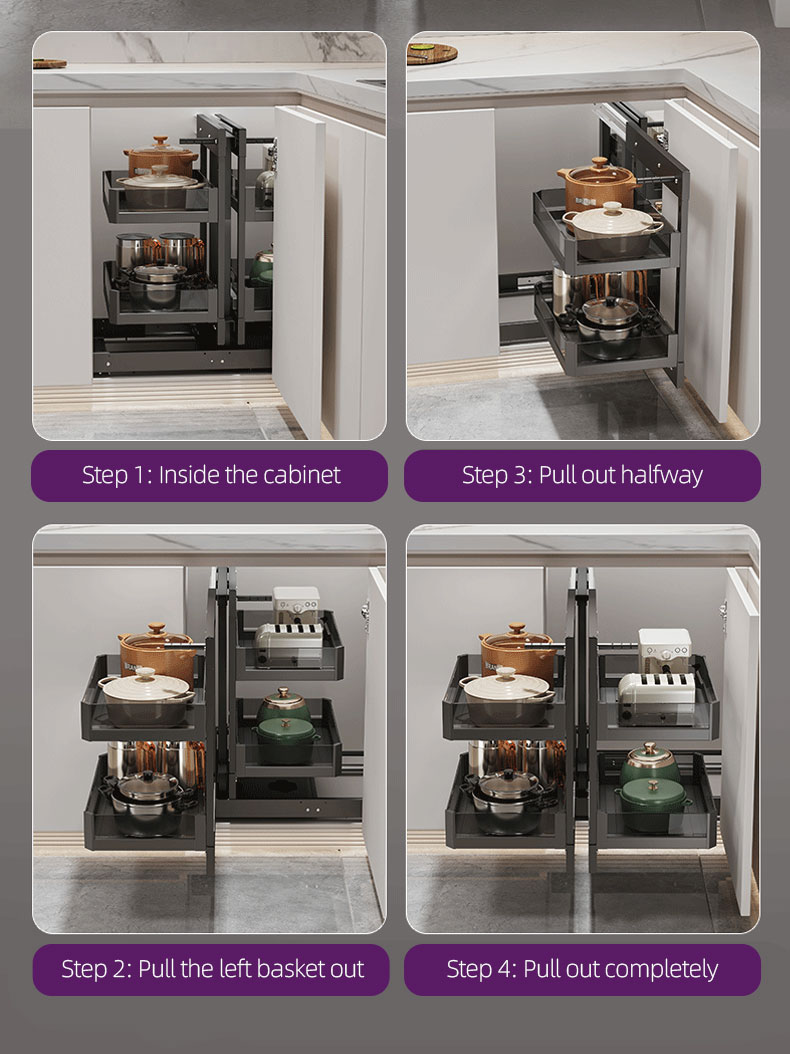 Step 1: Inside the cabinet

Step 3: Pull out halfway

Step 2: Pull the left basket out

Step 4: Pull out completely