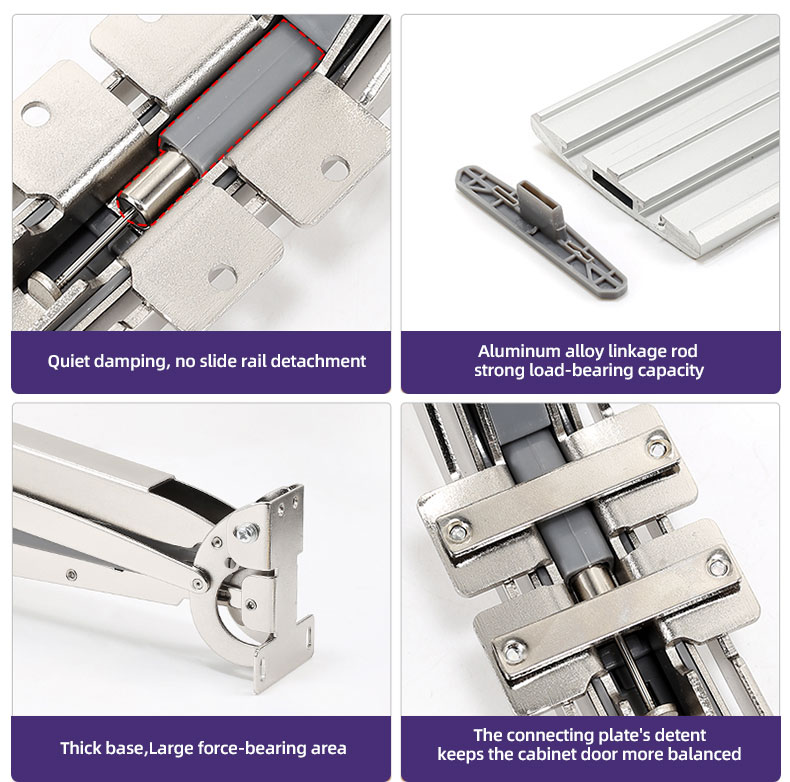 Quiet damping, no slide rail detachment

Aluminum alloy linkage rod
strong load-bearing capacity

Thick base,Large force-bearing area

The connecting plate's detent
keeps the cabinet door more balanced