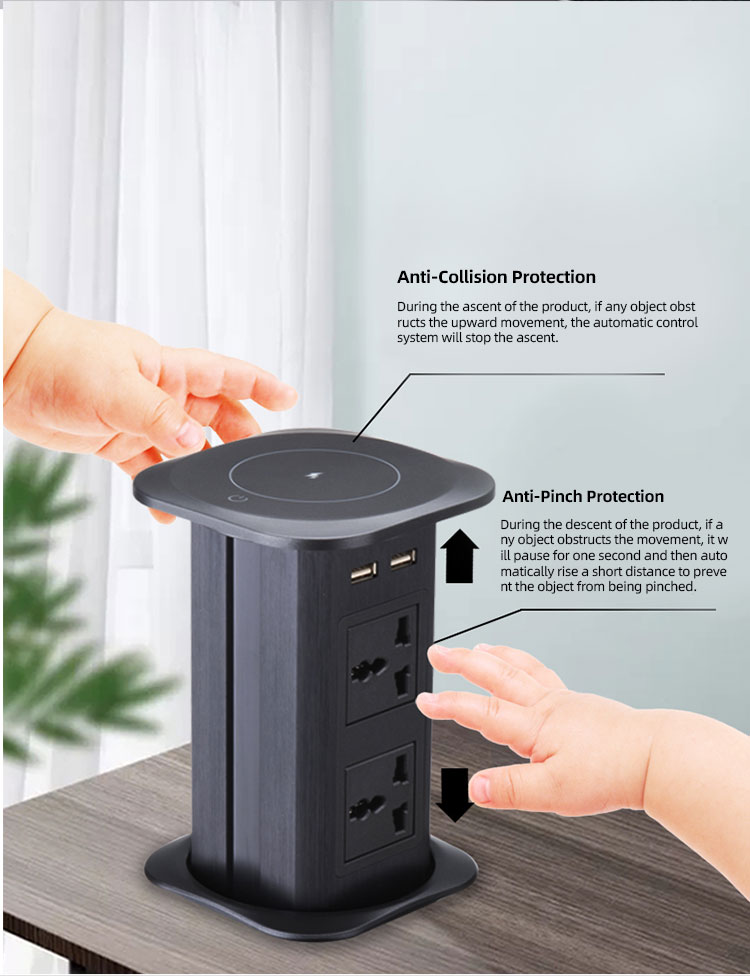 Anti-Collision Protection

During the ascent of the product, if any object obst ructs the upward movement, the automatic control system will stop the ascent.

Anti-Pinch Protection

During the descent of the product, if a ny object obstructs the movement, it w ill pause for one second and then auto matically rise a short distance to preve nt the object from being pinched.