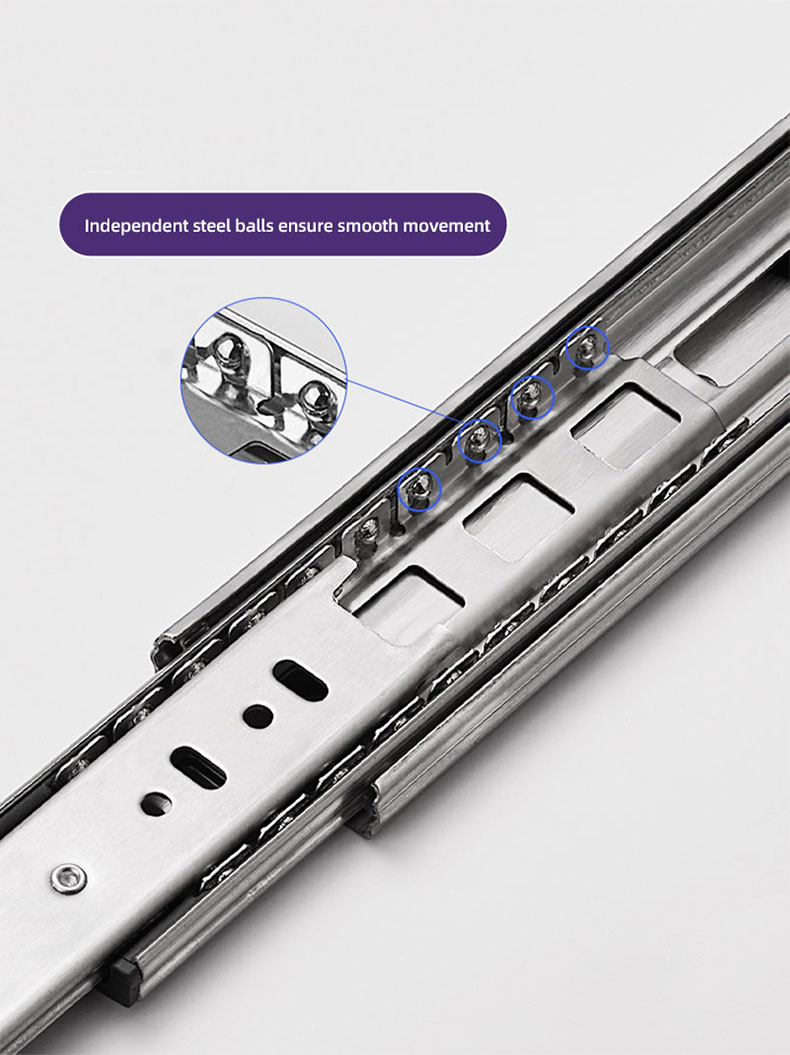 Independent steel balls ensure smooth movement