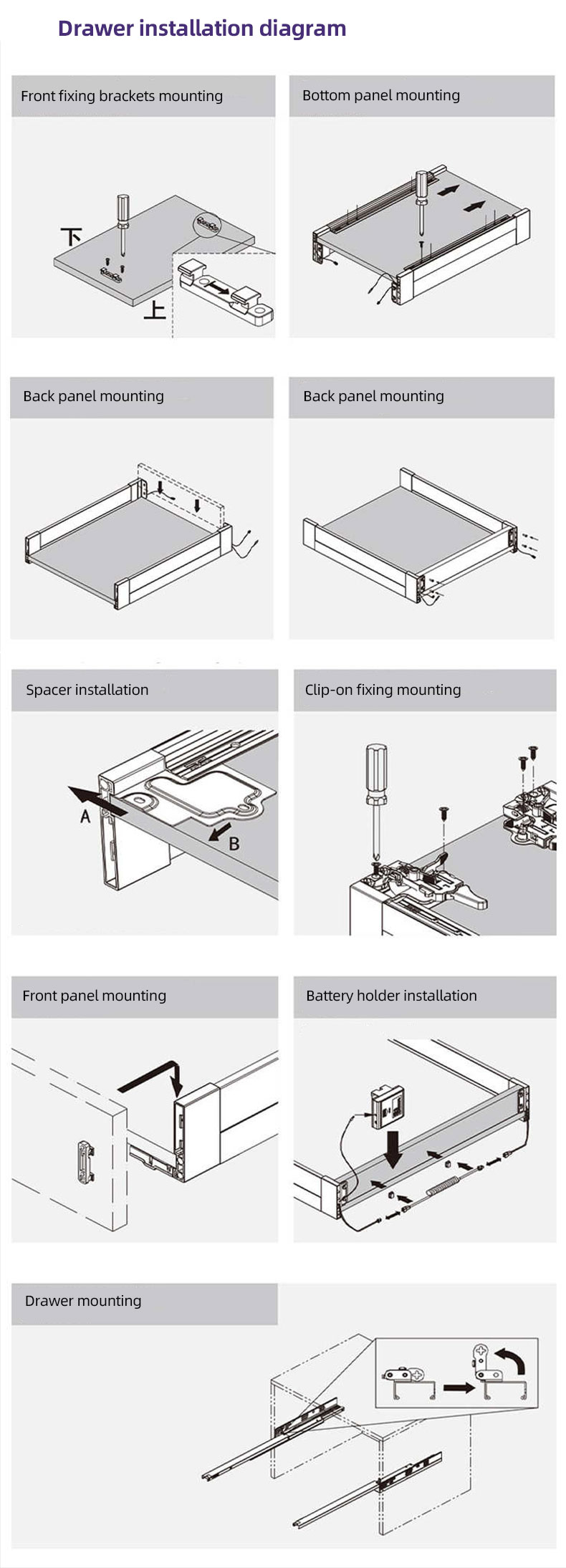 Drawer installation diagram

Front fixing brackets mounting

下

上

Bottom panel mounting

Back panel mounting

Back panel mounting

Spacer installation

A

B

Clip-on fixing mounting

Front panel mounting

Battery holder installation

Drawer mounting