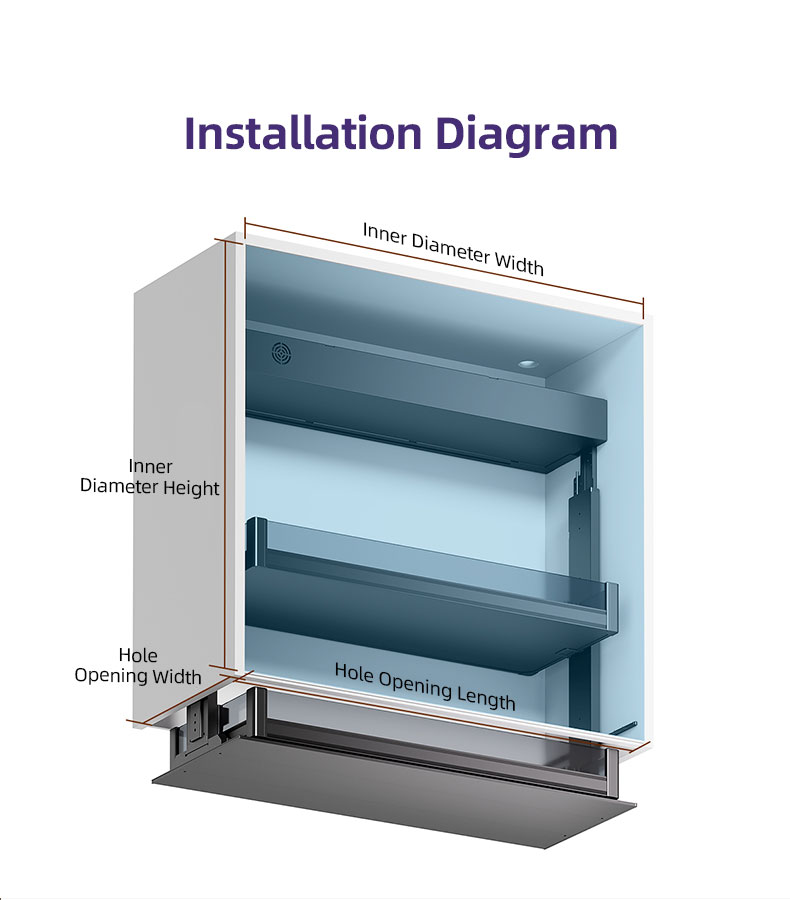 Installation Diagram

Inner Diameter Width

Inner Diameter Height

Hole Opening Width

Hole Opening Length