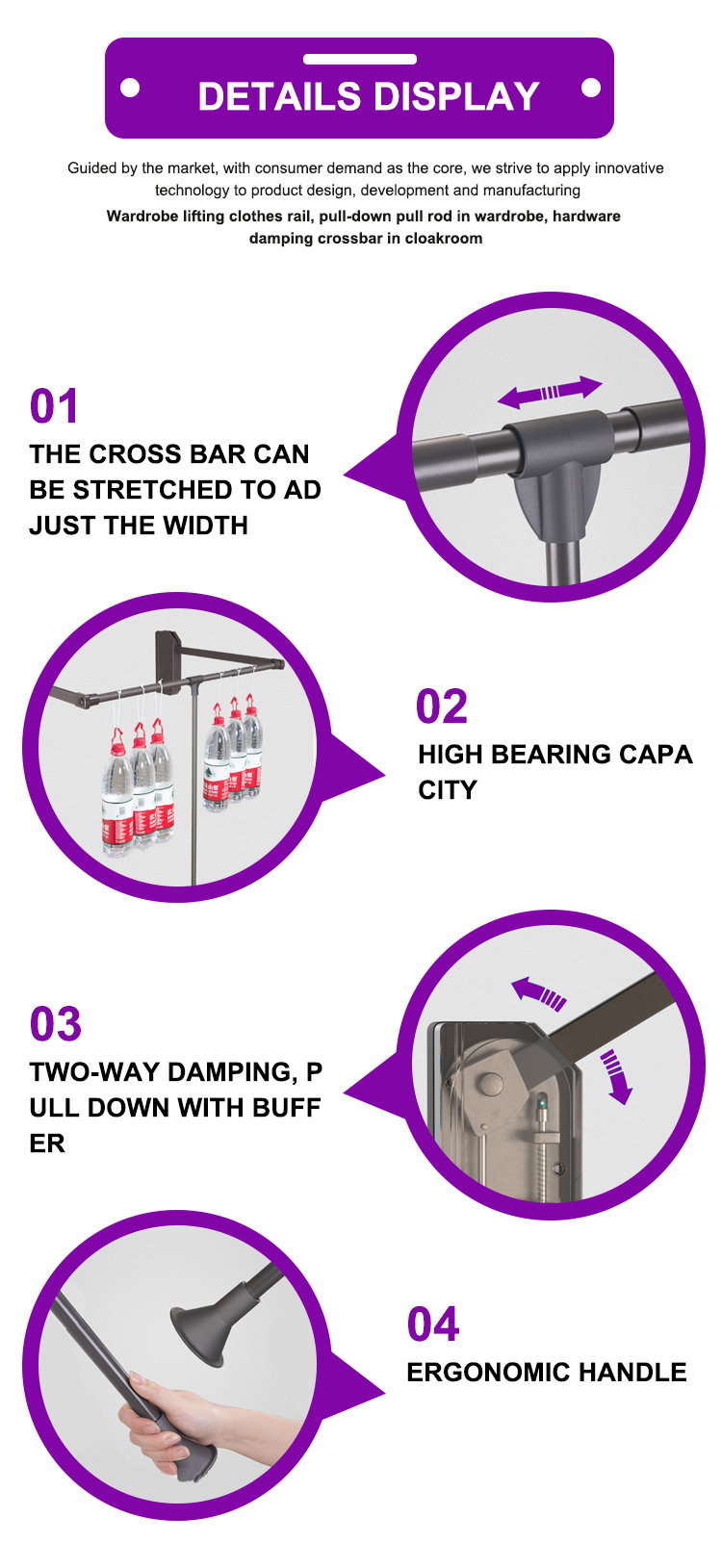 DETAILS DISPLAY

Guided by the market, with consumer demand as the core, we strive to apply innovative technology to product design, development and manufacturing

Wardrobe lifting clothes rail, pull-down pull rod in wardrobe, hardware damping crossbar in cloakroom

01

THE CROSS BAR CAN BE STRETCHED TO AD JUST THE WIDTH

02

HIGH BEARING CAPA CITY

03

TWO-WAY DAMPING, P ULL DOWN WITH BUFF ER

04

ERGONOMIC HANDLE